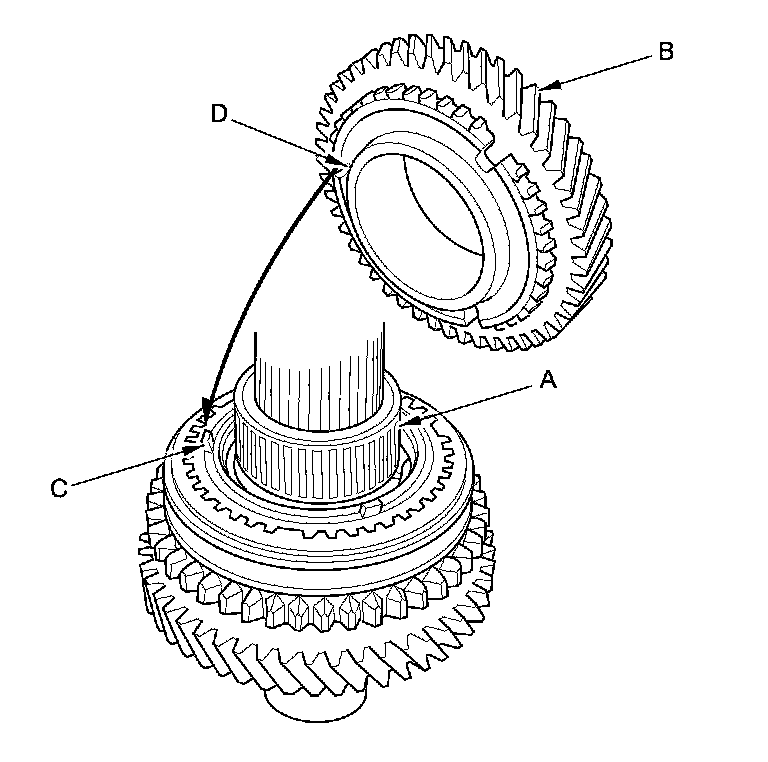 B
D
A
C