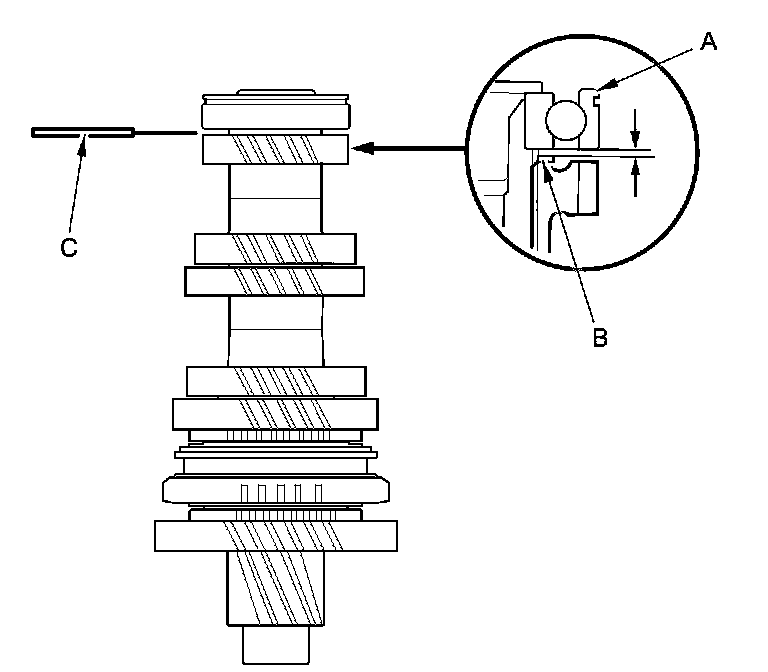 A

C

B