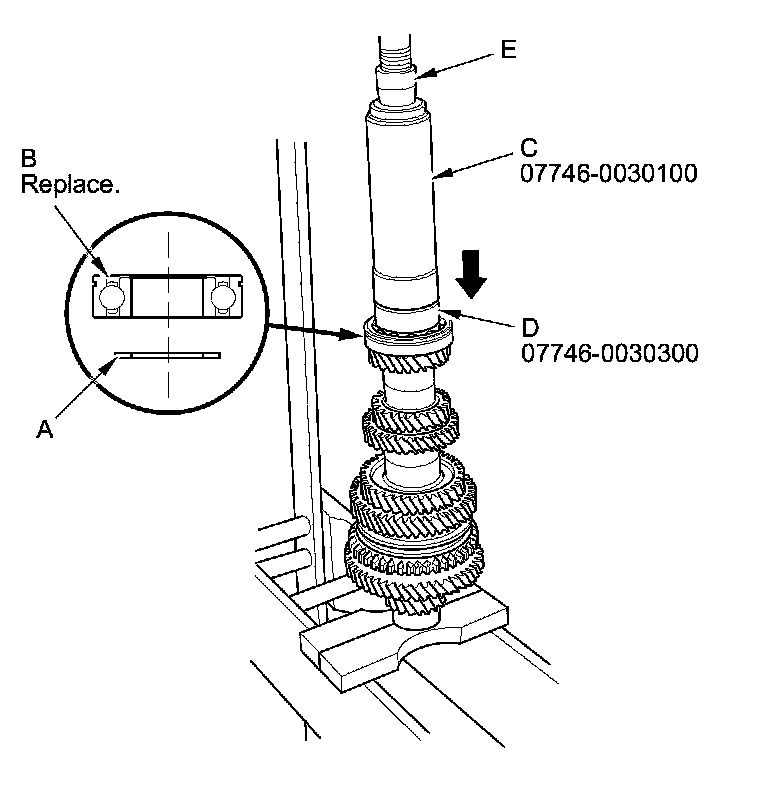 E

B
Replace.

C
07746-0030100

D
07746-0030300

A