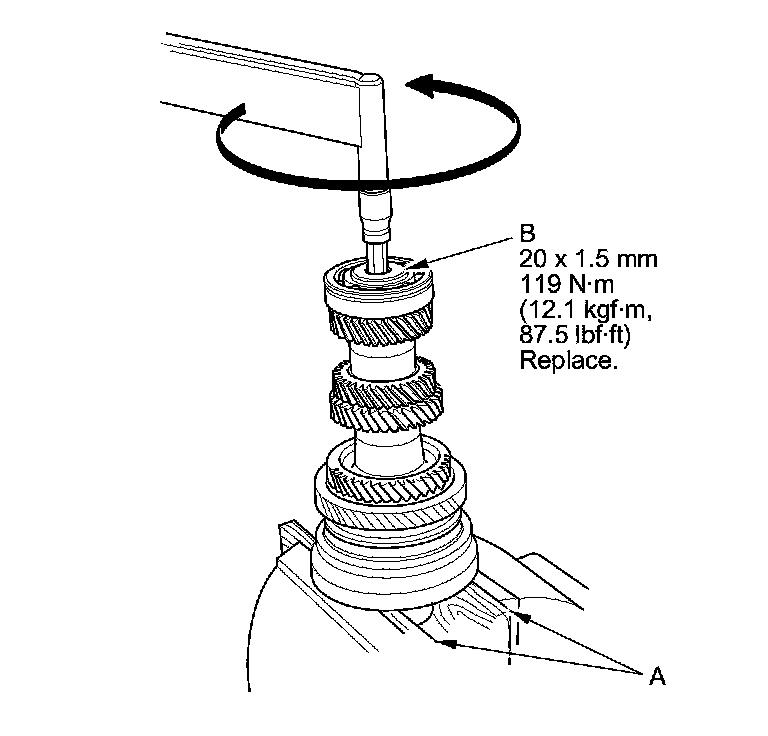 B
20 x 1.5 mm
119 N·m
(12.1 kgf·m,
87.5 lbf·ft)
Replace.

A