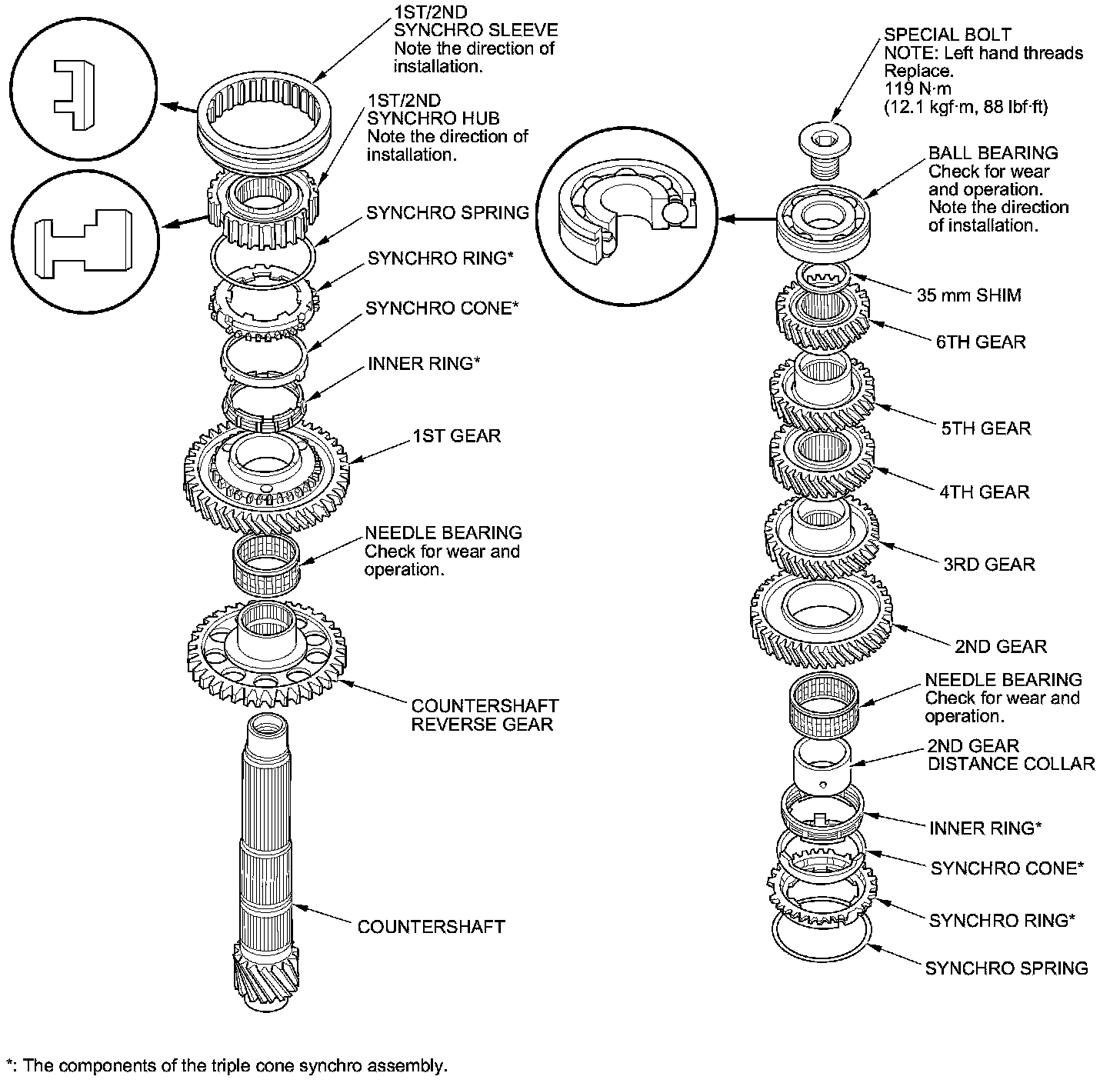 1ST/2ND SYNCHRO SLEEVE
Note the direction of installation.

1ST/2ND SYNCHRO HUB
Note the direction of installation.

SYNCHRO SPRING

SYNCHRO RING*

SYNCHRO CONE*

INNER RING*

1ST GEAR

NEEDLE BEARING
Check for wear and operation.

COUNTERSHAFT REVERSE GEAR

COUNTERSHAFT

SPECIAL BOLT
NOTE: Left hand threads
Replace.
119 N·m
(12.1 kgf·m, 88 lbf·ft)

BALL BEARING
Check for wear and operation.
Note the direction of installation.

35 mm SHIM

6TH GEAR

5TH GEAR

4TH GEAR

3RD GEAR

2ND GEAR

NEEDLE BEARING
Check for wear and operation.

2ND GEAR DISTANCE COLLAR

INNER RING*

SYNCHRO CONE*

SYNCHRO RING*

SYNCHRO SPRING

*: The components of the triple cone synchro assembly.