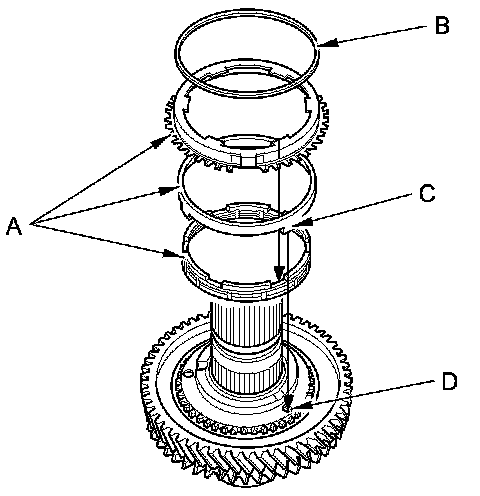 B
A
C
D