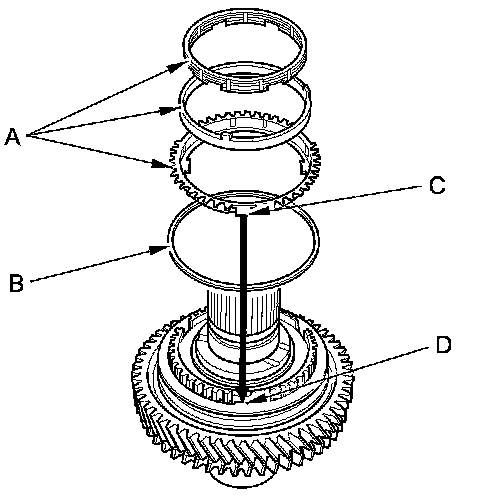 A
C
B
D