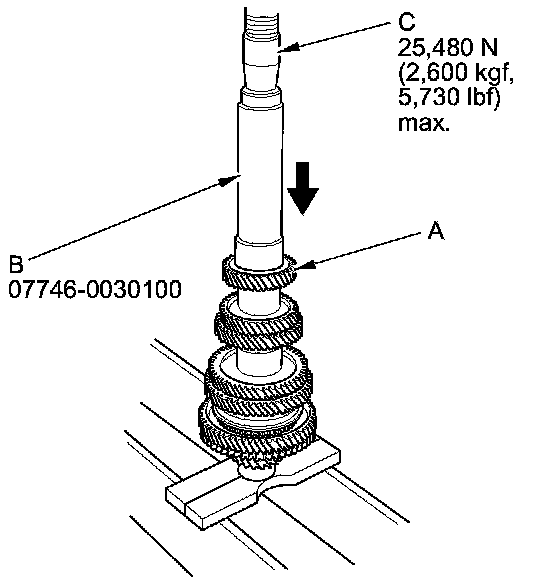 C
25,480 N
(2,600 kgf,
5,730 lbf)
max.

A

B
07746-0030100