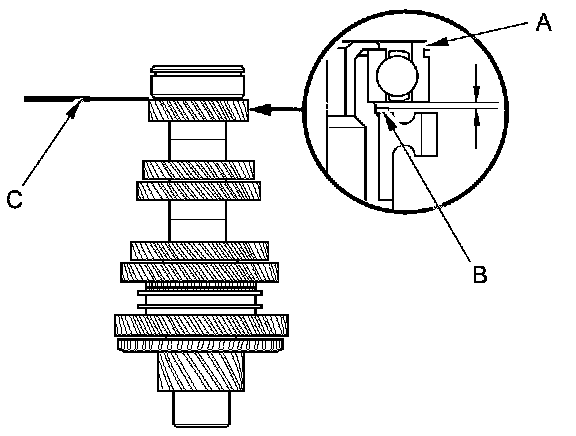 A

C

B