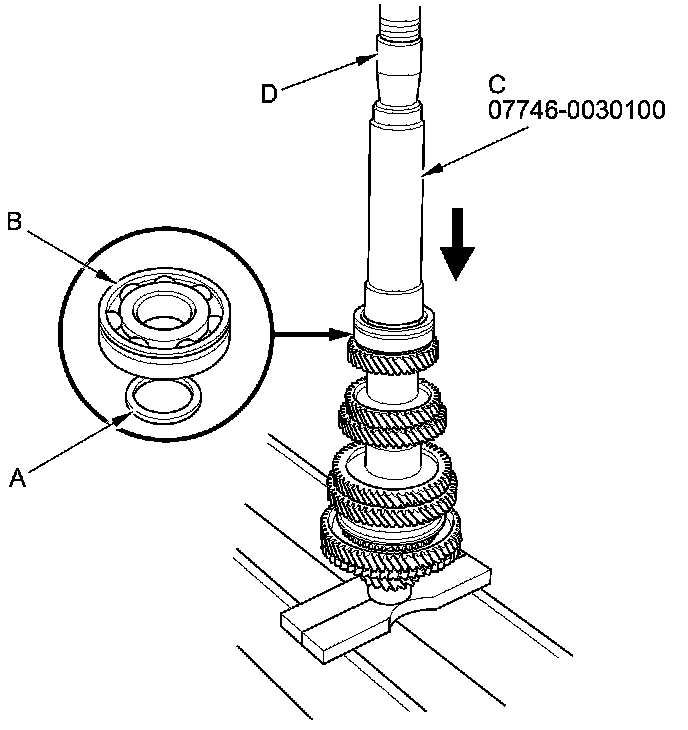 D
C
07746-0030100
B
A