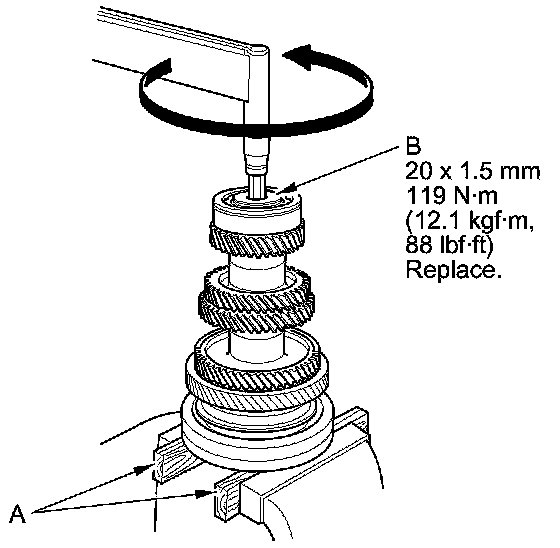 B
20 x 1.5 mm
119 N·m
(12.1 kgf·m,
88 lbf·ft)
Replace.

A