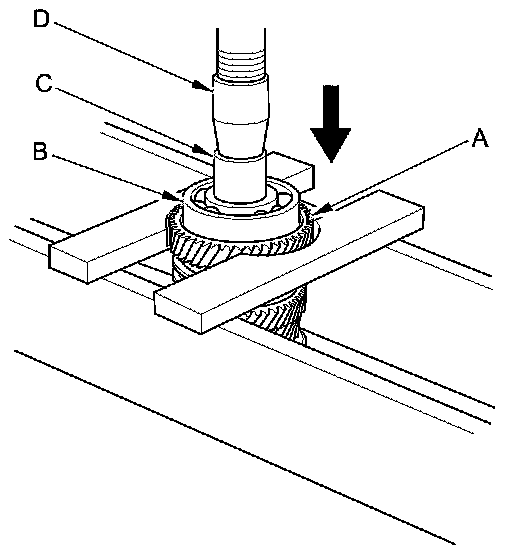 D
C
B
A