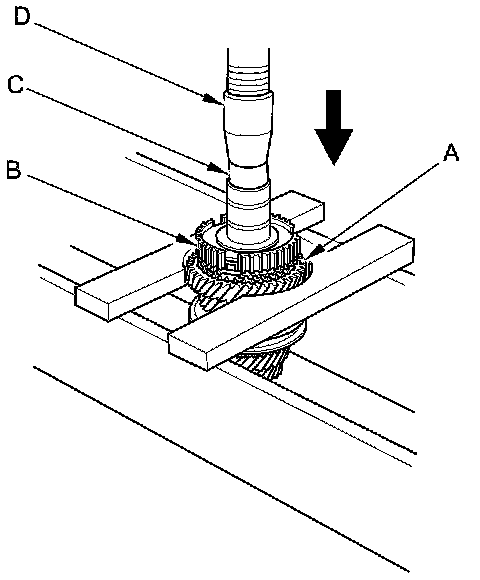 D
C
B
A