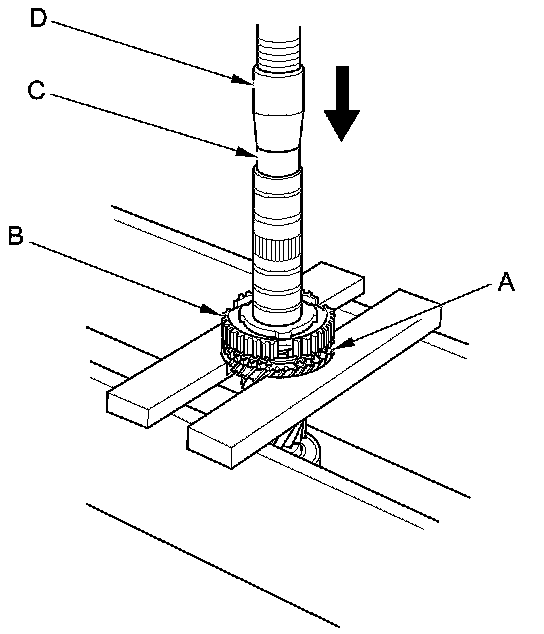 D
C
B
A