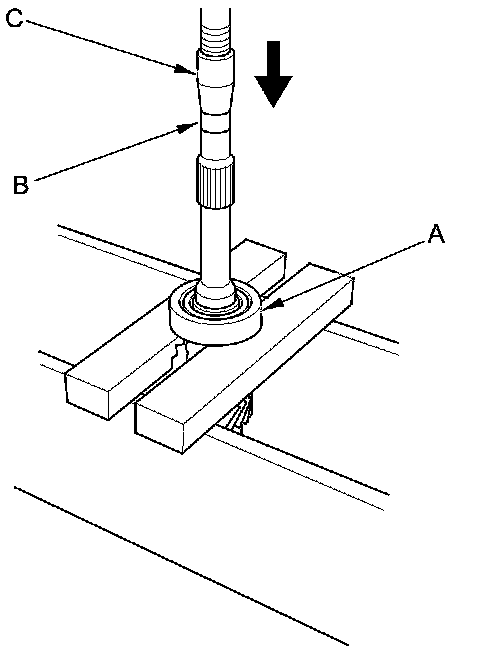 C
B
A