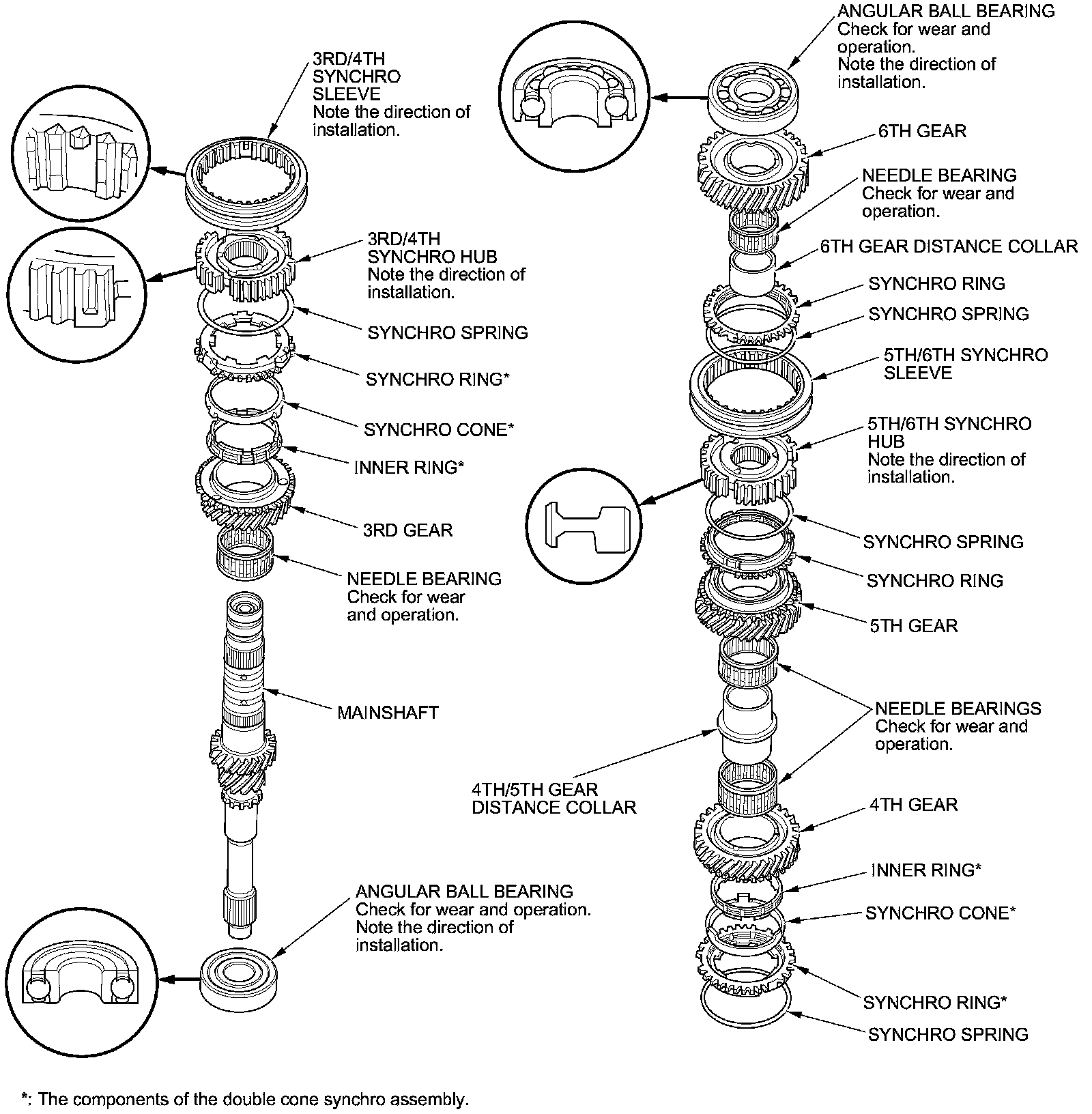 3RD/4TH SYNCHRO SLEEVE
Note the direction of installation.

3RD/4TH SYNCHRO HUB
Note the direction of installation.

SYNCHRO SPRING

SYNCHRO RING*

SYNCHRO CONE*

INNER RING*

3RD GEAR

NEEDLE BEARING
Check for wear and operation.

MAINSHAFT

ANGULAR BALL BEARING
Check for wear and operation.
Note the direction of installation.

ANGULAR BALL BEARING
Check for wear and operation.
Note the direction of installation.

6TH GEAR

NEEDLE BEARING
Check for wear and operation.

6TH GEAR DISTANCE COLLAR

SYNCHRO RING

SYNCHRO SPRING

5TH/6TH SYNCHRO SLEEVE

5TH/6TH SYNCHRO HUB
Note the direction of installation.

SYNCHRO SPRING

SYNCHRO RING

5TH GEAR

NEEDLE BEARINGS
Check for wear and operation.

4TH/5TH GEAR DISTANCE COLLAR

4TH GEAR

INNER RING*

SYNCHRO CONE*

SYNCHRO RING*

SYNCHRO SPRING

*: The components of the double cone synchro assembly.