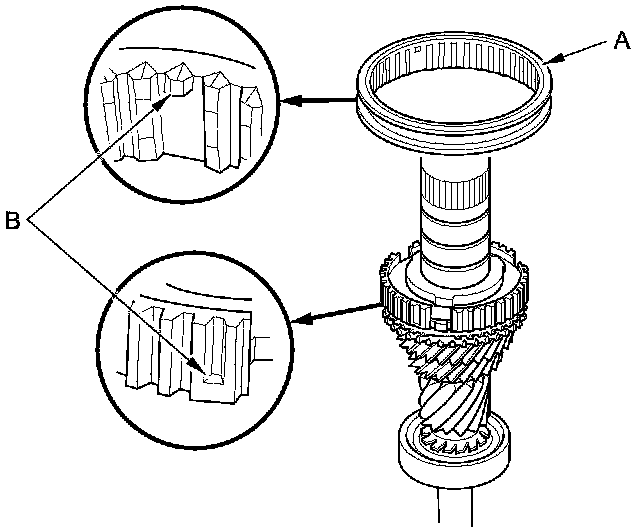 A

B