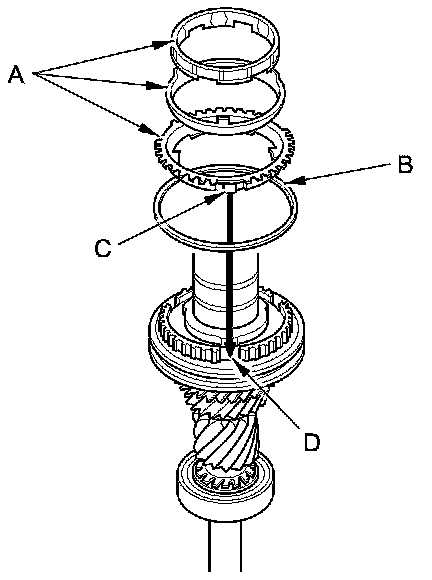 A
B
C
D