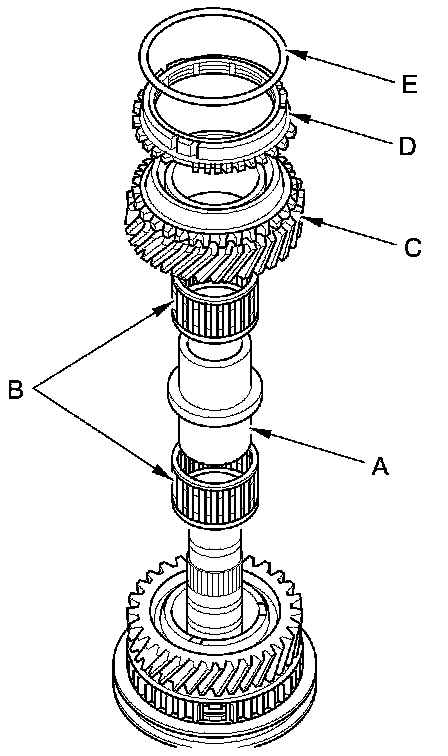 E
D
C
B
A