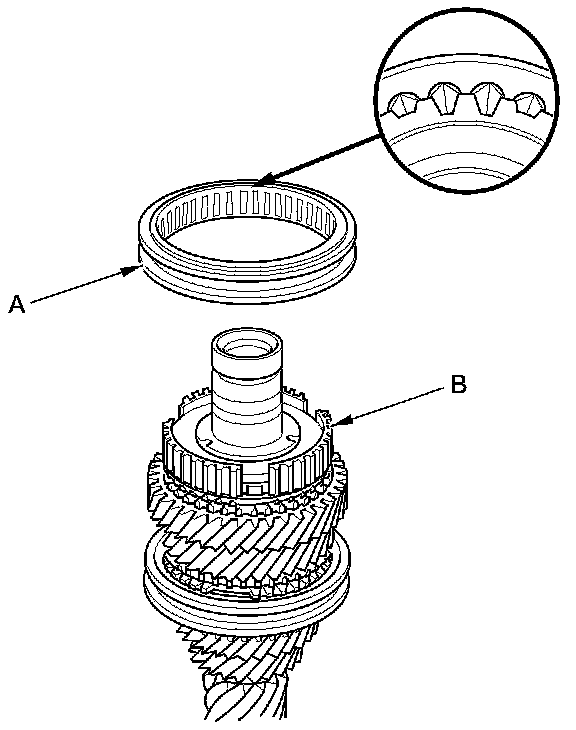 A

B