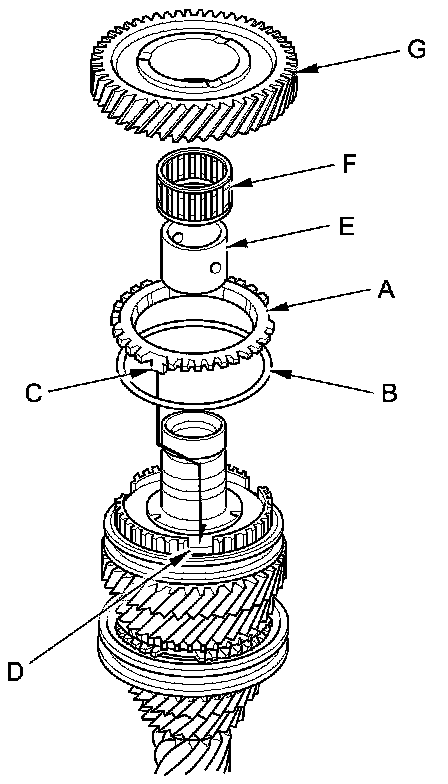 G

F

E

A

C

B

D