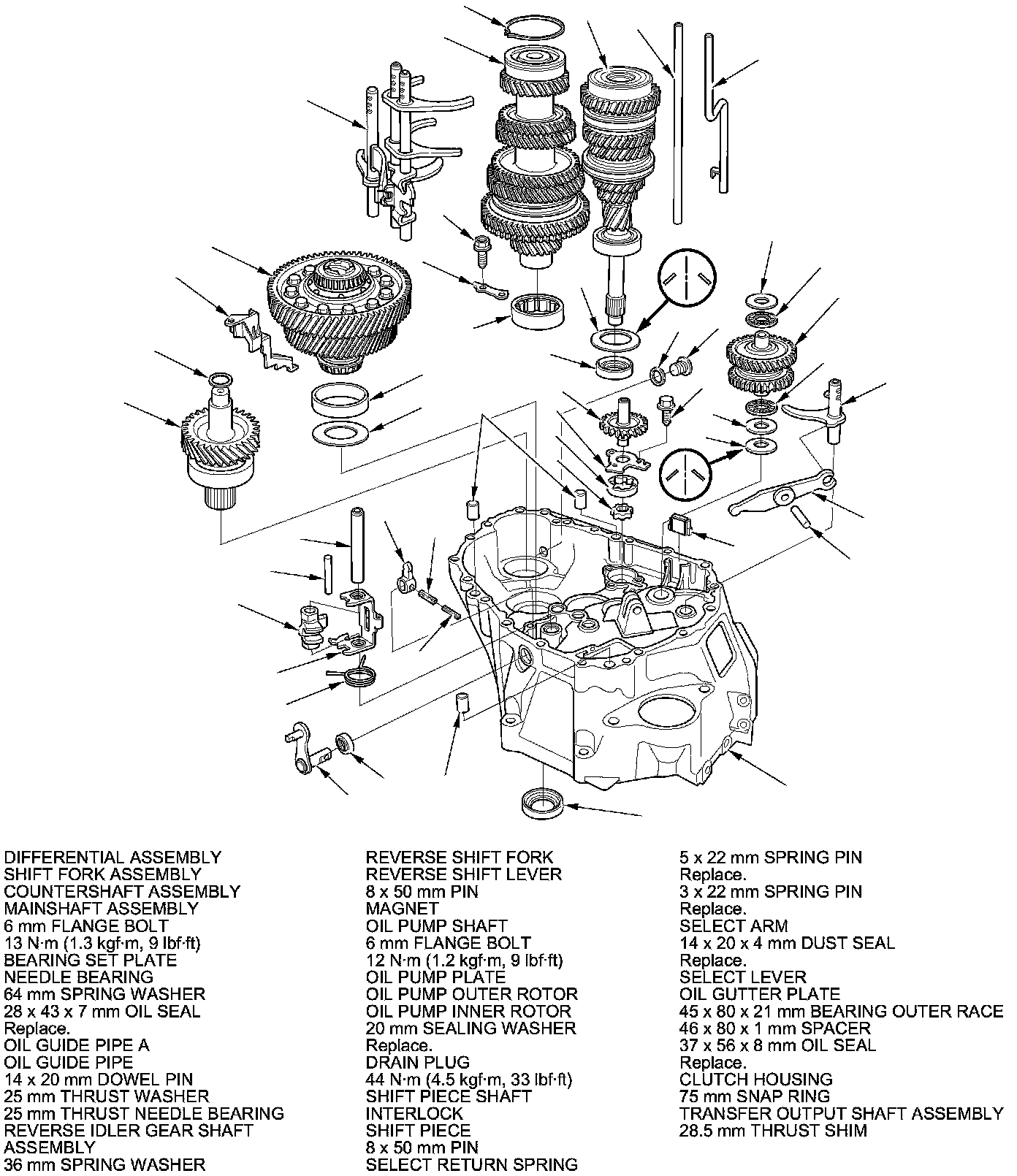 DIFFERENTIAL ASSEMBLY
SHIFT FORK ASSEMBLY
COUNTERSHAFT ASSEMBLY
MAINSHAFT ASSEMBLY
6 mm FLANGE BOLT
13 N·m (1.3 kgf·m, 9 lbf·ft)
BEARING SET PLATE
NEEDLE BEARING
64 mm SPRING WASHER
28 x 43 x 7 mm OIL SEAL
Replace.
OIL GUIDE PIPE A
OIL GUIDE PIPE
14 x 20 mm DOWEL PIN
25 mm THRUST WASHER
25 mm THRUST NEEDLE BEARING
REVERSE IDLER GEAR SHAFT ASSEMBLY
36 mm SPRING WASHER

REVERSE SHIFT FORK
REVERSE SHIFT LEVER
8 x 50 mm PIN
MAGNET
OIL PUMP SHAFT
6 mm FLANGE BOLT
12 N·m (1.2 kgf·m, 9 lbf·ft)
OIL PUMP PLATE
OIL PUMP OUTER ROTOR
OIL PUMP INNER ROTOR
20 mm SEALING WASHER
Replace.
DRAIN PLUG
44 N·m (4.5 kgf·m, 33 lbf·ft)
SHIFT PIECE SHAFT
INTERLOCK
SHIFT PIECE
8 x 50 mm PIN
SELECT RETURN SPRING

5 x 22 mm SPRING PIN
Replace.
3 x 22 mm SPRING PIN
Replace.
SELECT ARM
14 x 20 x 4 mm DUST SEAL
Replace.
SELECT LEVER
OIL GUTTER PLATE
45 x 80 x 21 mm BEARING OUTER RACE
46 x 80 x 1 mm SPACER
37 x 56 x 8 mm OIL SEAL
Replace.
CLUTCH HOUSING
75 mm SNAP RING
TRANSFER OUTPUT SHAFT ASSEMBLY
28.5 mm THRUST SHIM