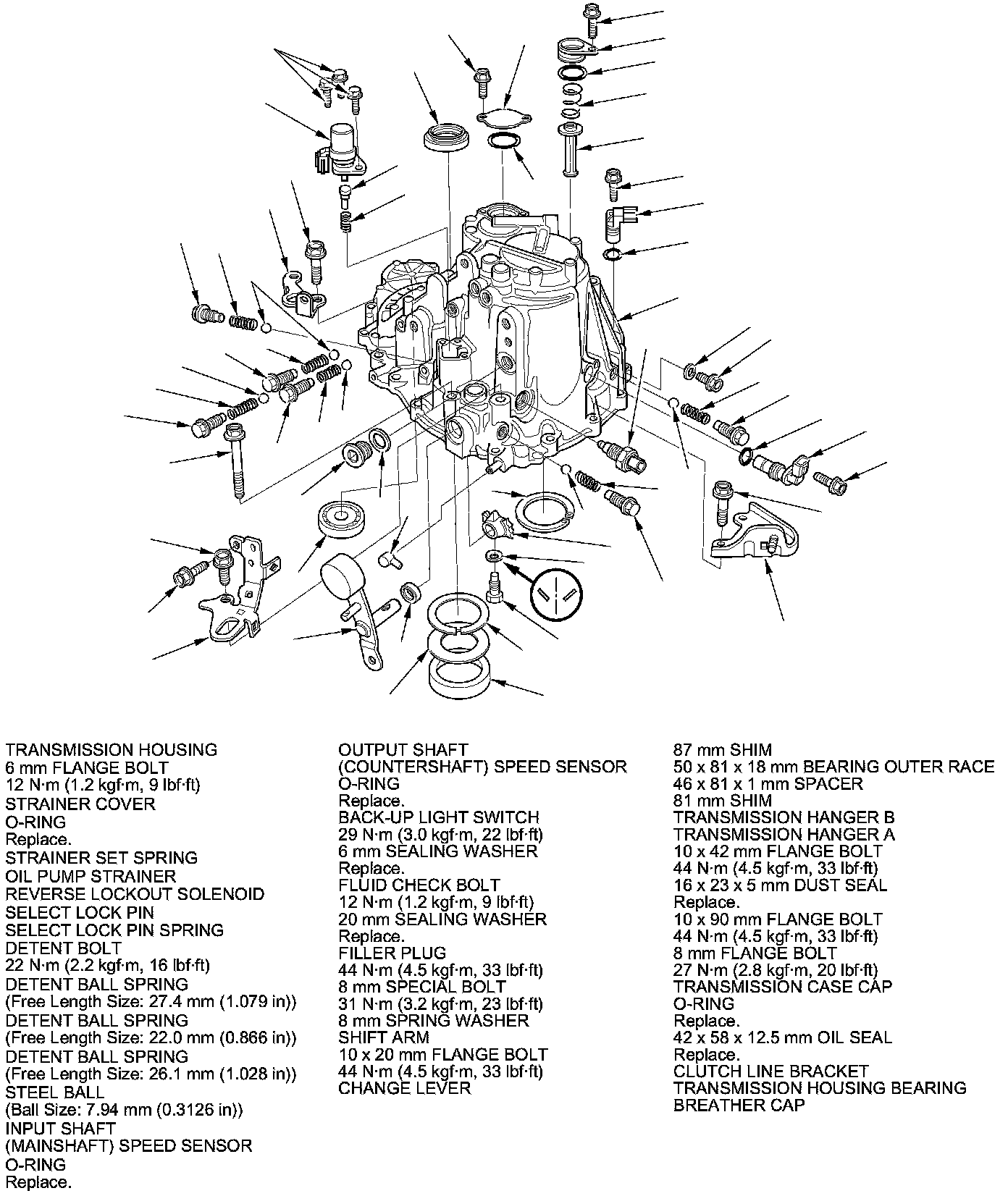 TRANSMISSION HOUSING
6 mm FLANGE BOLT
12 N·m (1.2 kgf·m, 9 lbf·ft)
STRAINER COVER
O-RING
Replace.
STRAINER SET SPRING
OIL PUMP STRAINER
REVERSE LOCKOUT SOLENOID
SELECT LOCK PIN
SELECT LOCK PIN SPRING
DETENT BOLT
22 N·m (2.2 kgf·m, 16 lbf·ft)
DETENT BALL SPRING
(Free Length Size: 27.4 mm (1.079 in))
DETENT BALL SPRING
(Free Length Size: 22.0 mm (0.866 in))
DETENT BALL SPRING
(Free Length Size: 26.1 mm (1.028 in))
STEEL BALL
(Ball Size: 7.94 mm (0.3126 in))
INPUT SHAFT
(MAINSHAFT) SPEED SENSOR
O-RING
Replace.

OUTPUT SHAFT
(COUNTERSHAFT) SPEED SENSOR
O-RING
Replace.
BACK-UP LIGHT SWITCH
29 N·m (3.0 kgf·m, 22 lbf·ft)
6 mm SEALING WASHER
Replace.
FLUID CHECK BOLT
12 N·m (1.2 kgf·m, 9 lbf·ft)
20 mm SEALING WASHER
Replace.
FILLER PLUG
44 N·m (4.5 kgf·m, 33 lbf·ft)
8 mm SPECIAL BOLT
31 N·m (3.2 kgf·m, 23 lbf·ft)
8 mm SPRING WASHER
SHIFT ARM
10 x 20 mm FLANGE BOLT
44 N·m (4.5 kgf·m, 33 lbf·ft)
CHANGE LEVER

87 mm SHIM
50 x 81 x 18 mm BEARING OUTER RACE
46 x 81 x 1 mm SPACER
81 mm SHIM
TRANSMISSION HANGER B
TRANSMISSION HANGER A
10 x 42 mm FLANGE BOLT
44 N·m (4.5 kgf·m, 33 lbf·ft)
16 x 23 x 5 mm DUST SEAL
Replace.
10 x 90 mm FLANGE BOLT
44 N·m (4.5 kgf·m, 33 lbf·ft)
8 mm FLANGE BOLT
27 N·m (2.8 kgf·m, 20 lbf·ft)
TRANSMISSION CASE CAP
O-RING
Replace.
42 x 58 x 12.5 mm OIL SEAL
Replace.
CLUTCH LINE BRACKET
TRANSMISSION HOUSING BEARING
BREATHER CAP