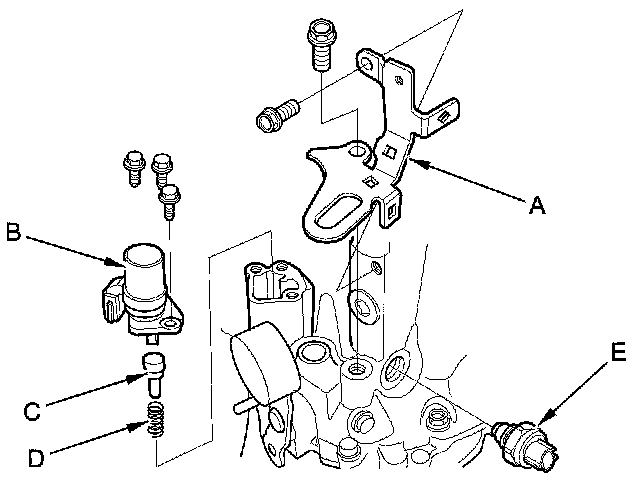 A
B
C
D
E