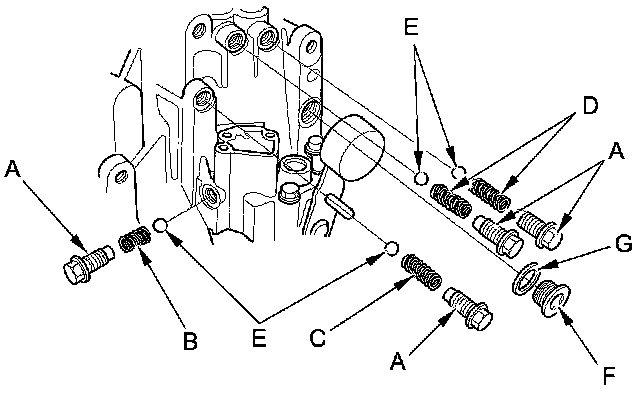 E
D
A
A
G
B
E
C
A
F