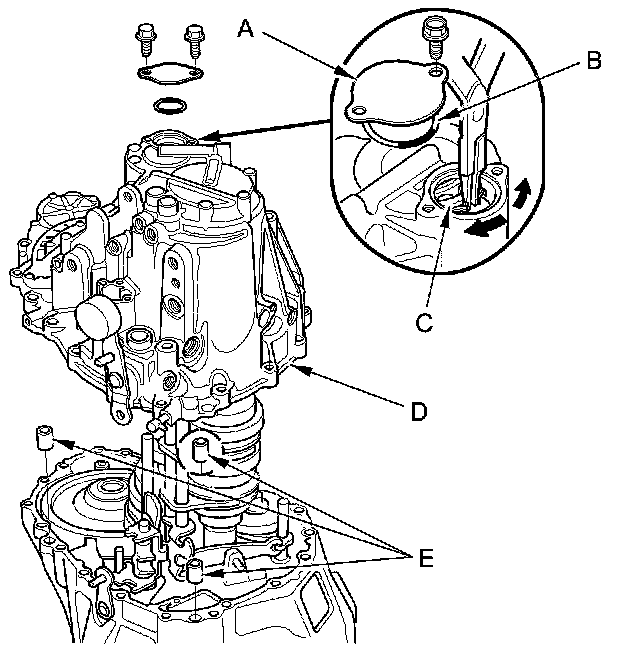 A
B
C
D
E