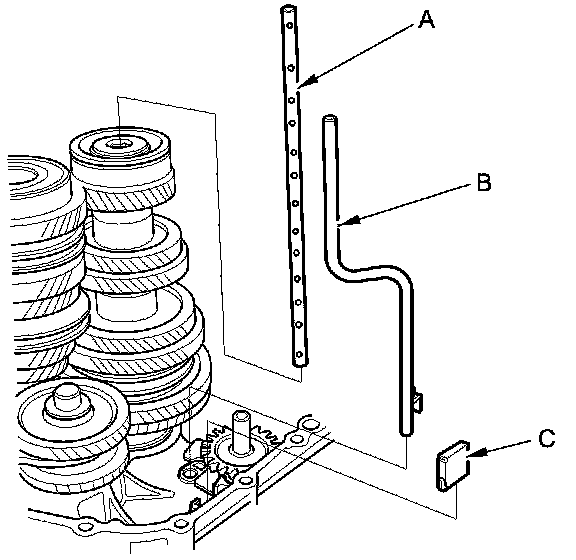 A
B
C