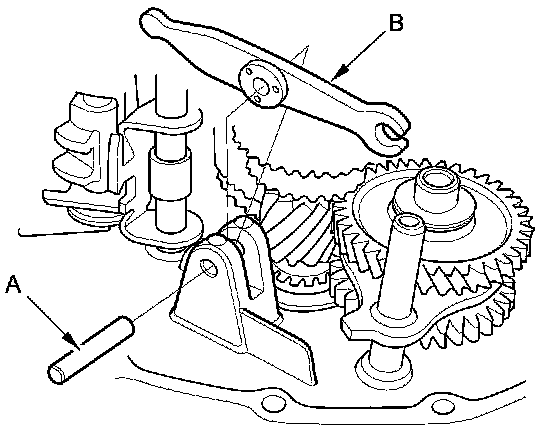 B

A