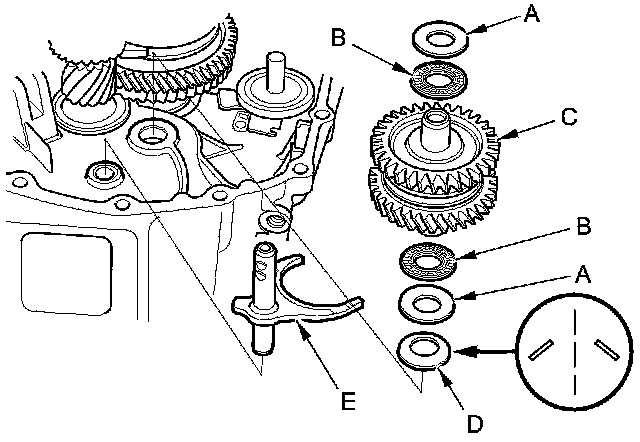 A
B
C
B
A
E
D