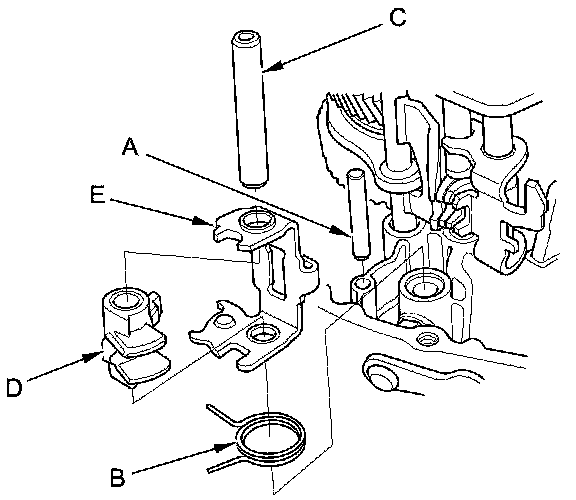 C
A
E
D
B