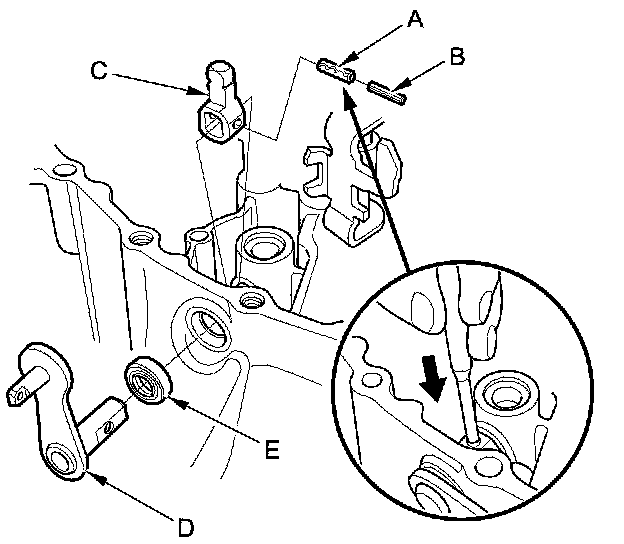 A
B
C
E
D