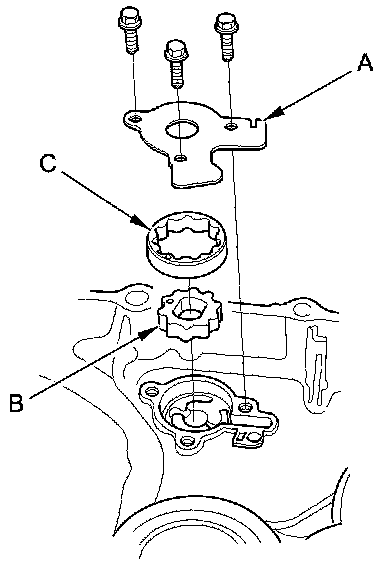 A
C
B