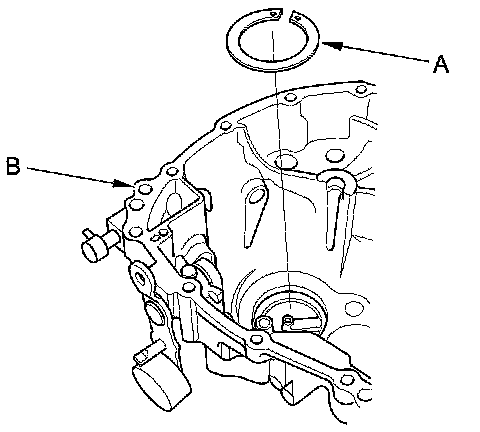 A
B