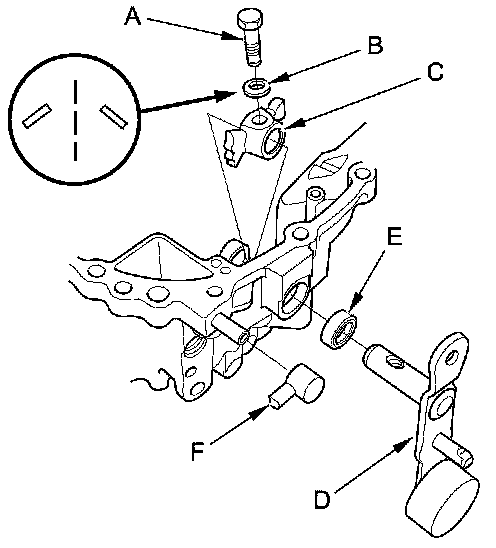 A
B
C
E
F
D