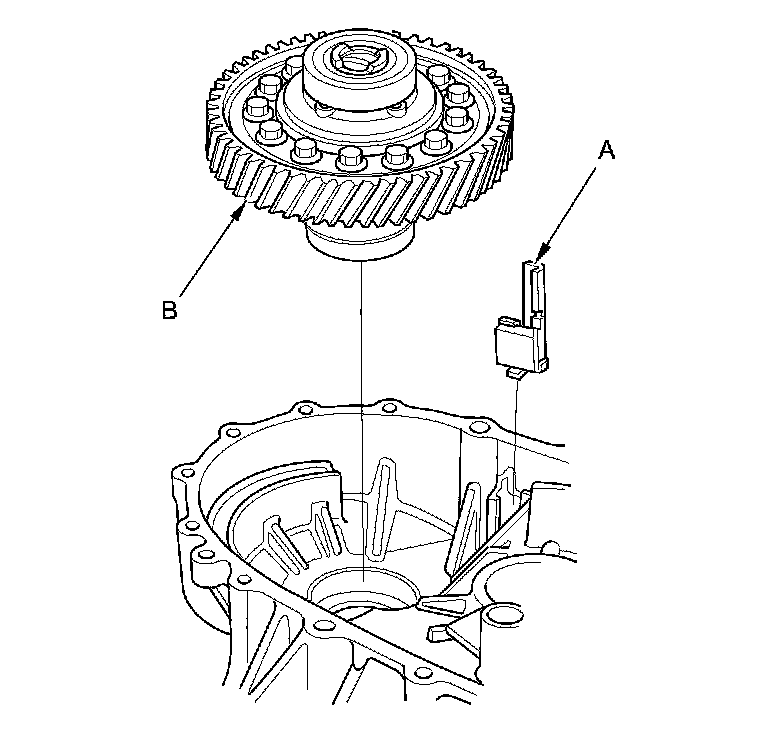 A

B