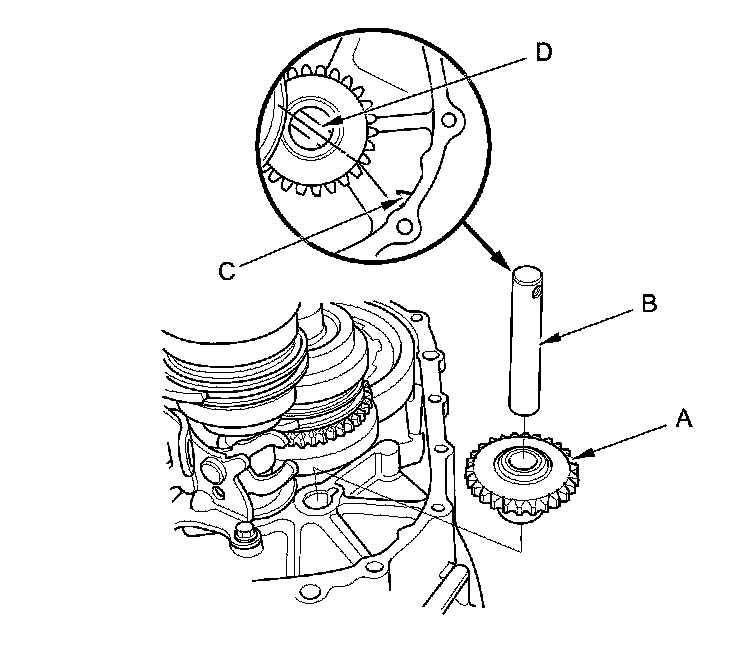 D
C
B
A