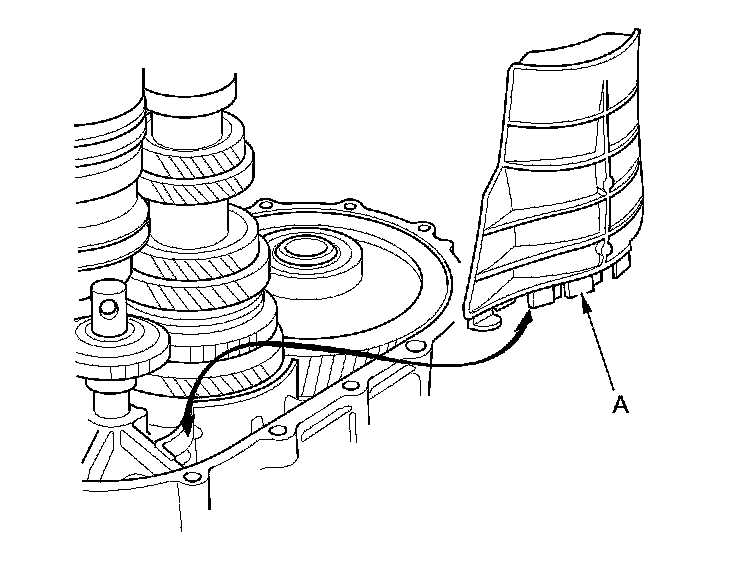 A