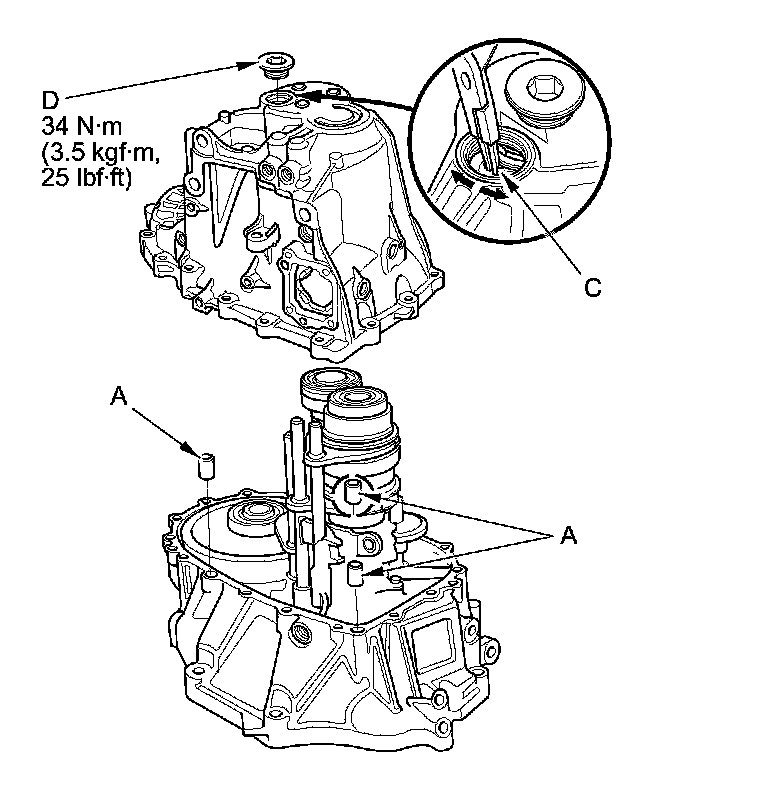 D
34 N·m
(3.5 kgf·m,
25 lbf·ft)

C

A

A