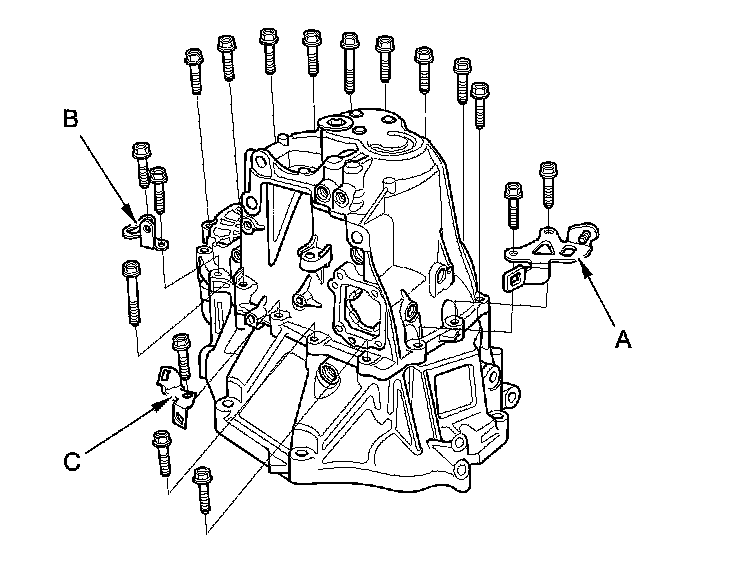 B

A

C