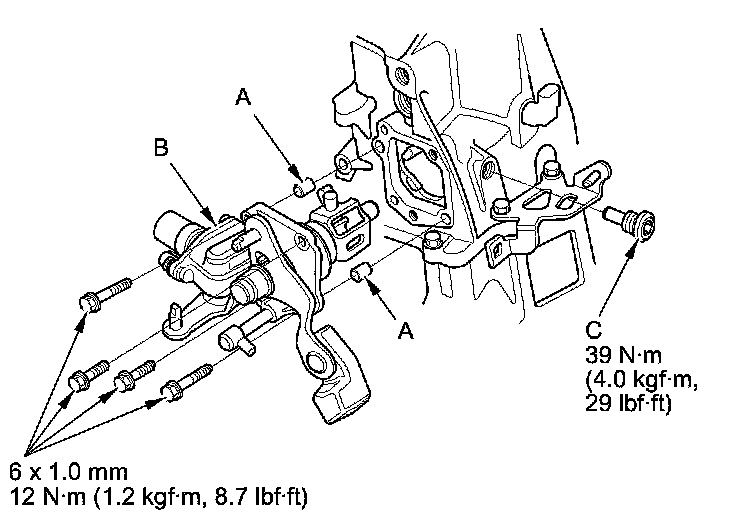 A

B

A

C
39 N·m
(4.0 kgf·m,
29 lbf·ft)

6 x 1.0 mm
12 N·m (1.2 kgf·m, 8.7 lbf·ft)