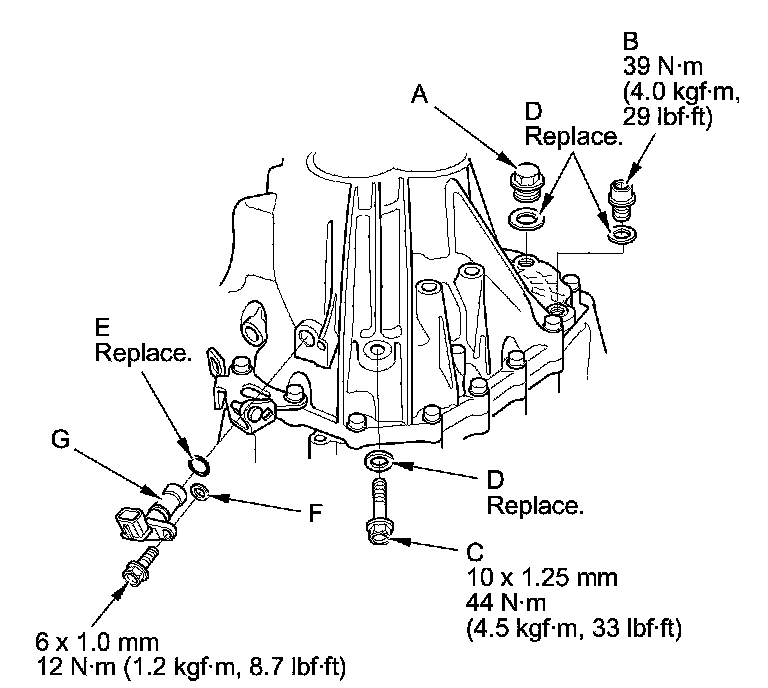 B
39 N·m
(4.0 kgf·m,
29 lbf·ft)

A

D
Replace.

E
Replace.

G

F

D
Replace.

C
10 x 1.25 mm
44 N·m
(4.5 kgf·m, 33 lbf·ft)

6 x 1.0 mm
12 N·m (1.2 kgf·m, 8.7 lbf·ft)