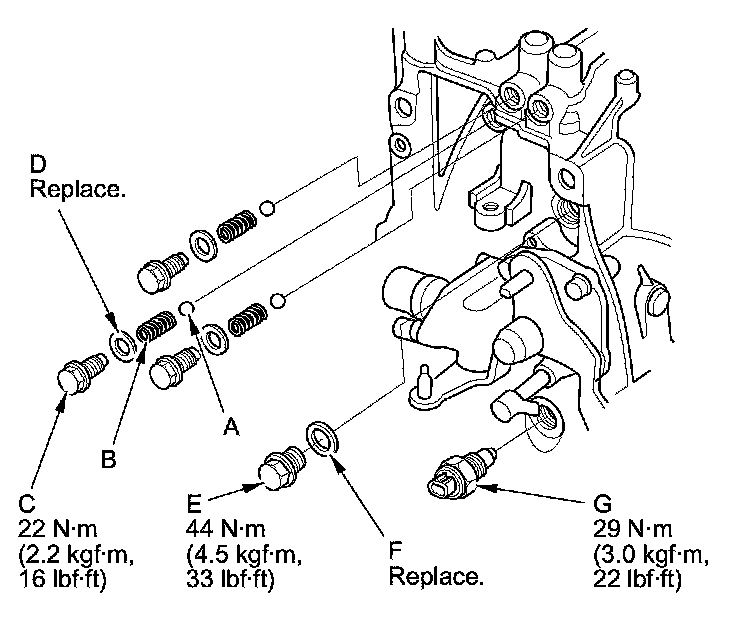 D
Replace.

A

B

C
22 N·m
(2.2 kgf·m,
16 lbf·ft)

E
44 N·m
(4.5 kgf·m,
33 lbf·ft)

F
Replace.

G
29 N·m
(3.0 kgf·m,
22 lbf·ft)