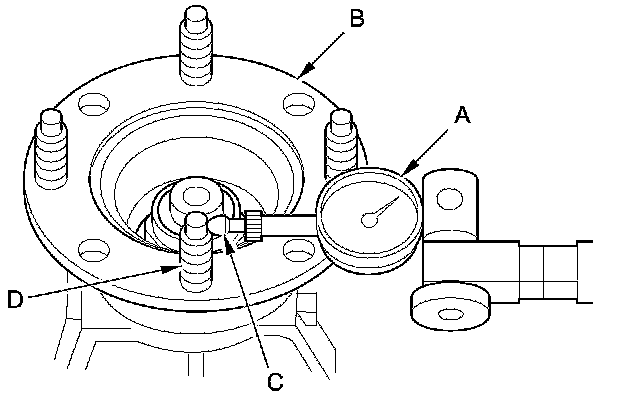 B

A

D

C