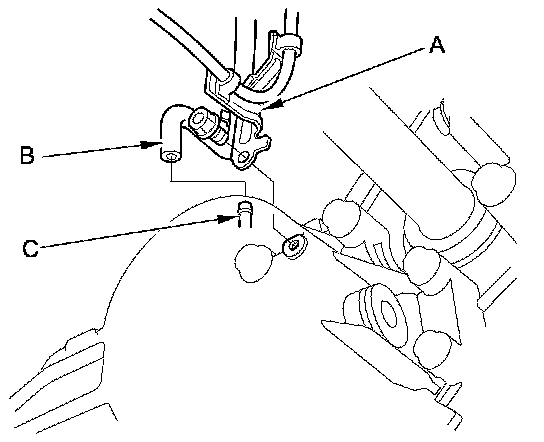 A
B
C