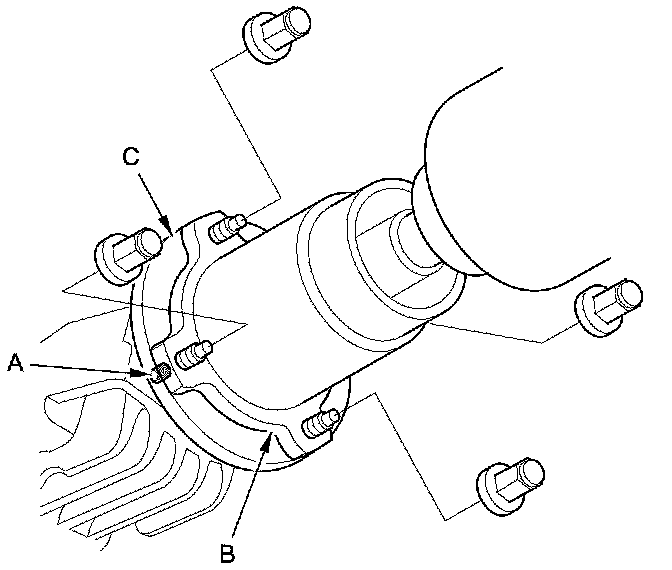 C
A
B