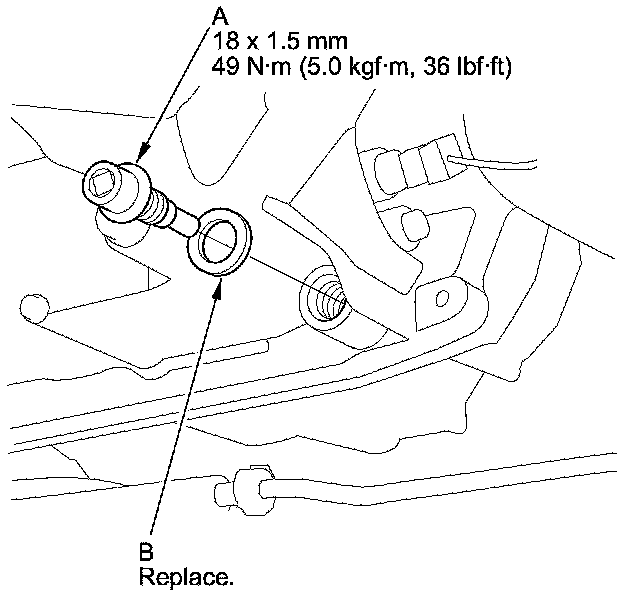 A
18 x 1.5 mm
49 N·m (5.0 kgf·m, 36 lbf·ft)

B
Replace.