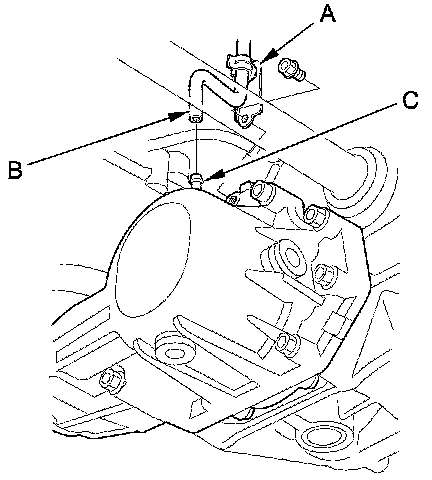 A
C
B