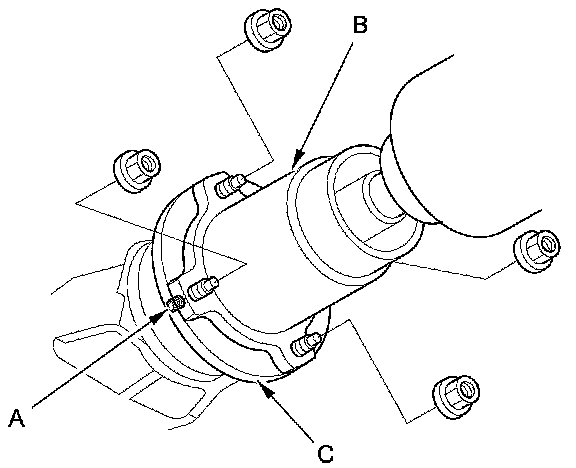 B

A

C