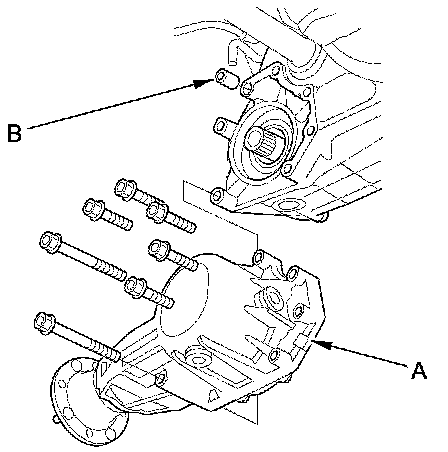 B

A