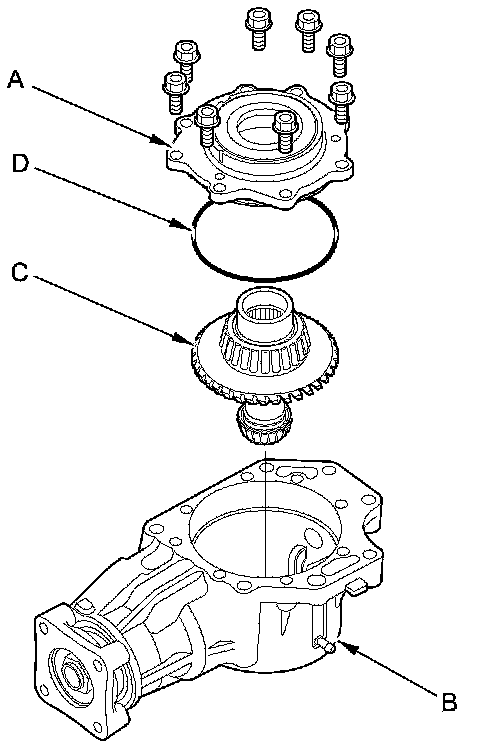 A
D
C
B